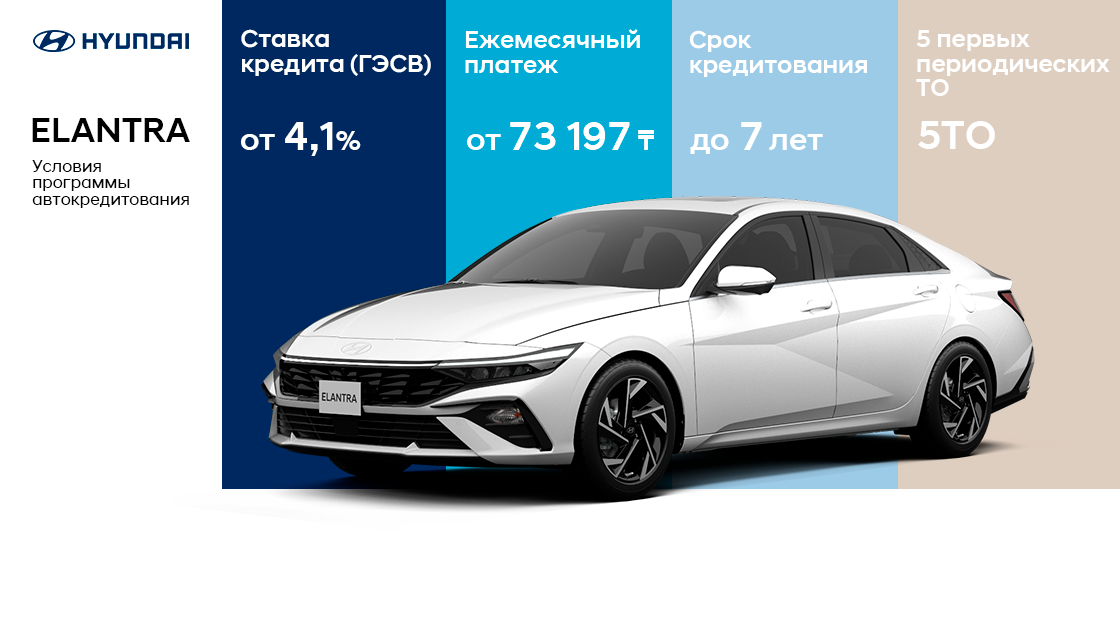 HYUNDAI

ELANTRA

Условия программы автокредитования

Ставка кредита (ГЭСВ)

от 4,1%

Ежемесячный платеж

от 73 197 ₸

Срок кредитования

до 7 лет

5 первых периодических ТО

5ТО

ELANTRA