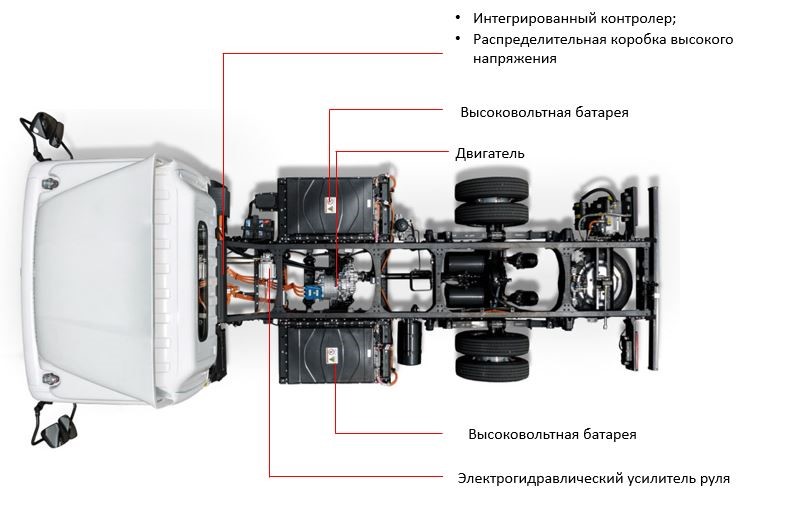 • Интегрированный контролер;
• Распределительная коробка высокого напряжения

Высоковольтная батарея

Двигатель

Высоковольтная батарея

Электрогидравлический усилитель руля